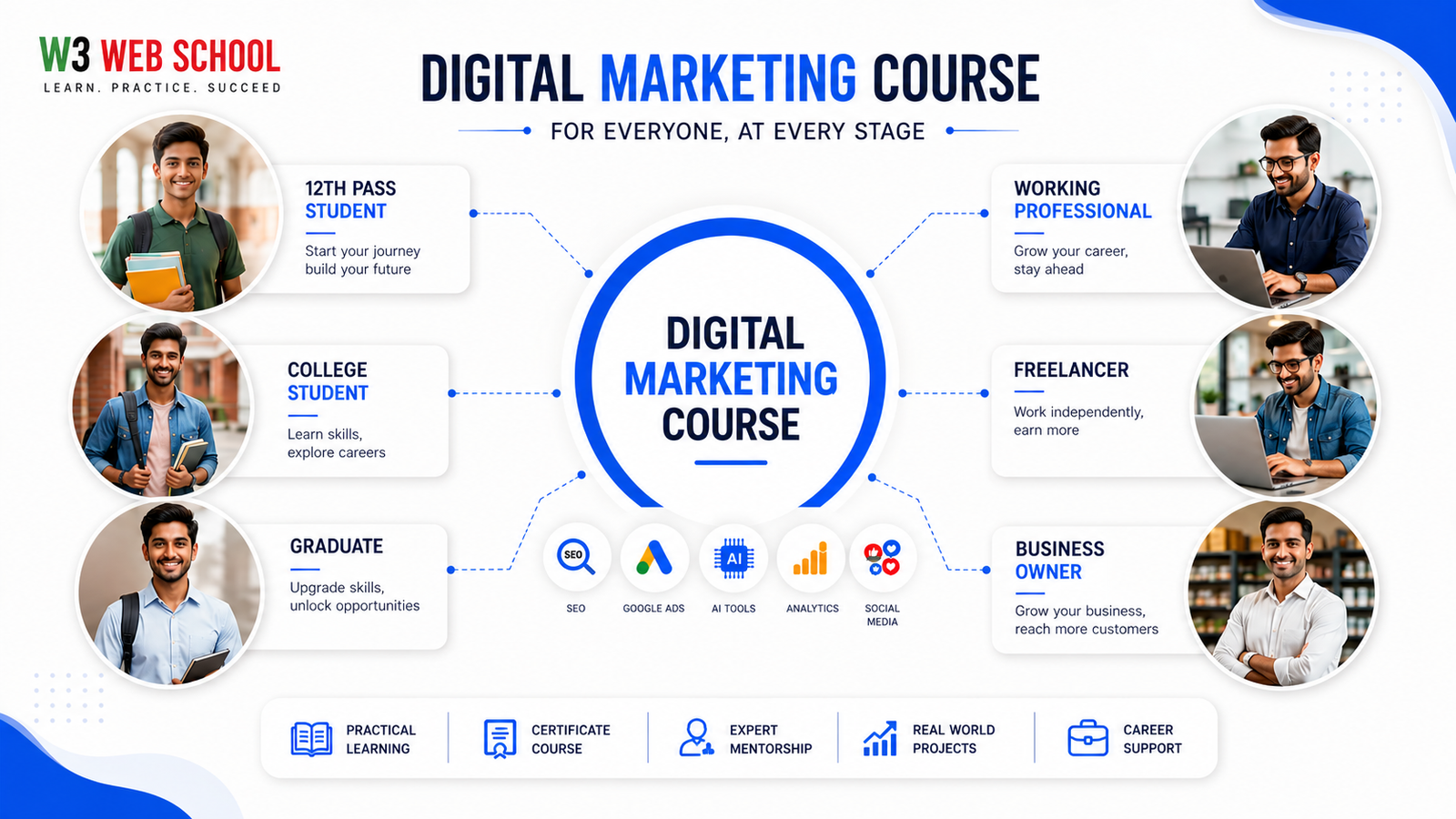 W3 WEB SCHOOL
LEARN. PRACTICE. SUCCEED

DIGITAL MARKETING COURSE

FOR EVERYONE, AT EVERY STAGE

12TH PASS
STUDENT

Start your journey build your future

COLLEGE
STUDENT

Learn skills, explore careers

GRADUATE

Upgrade skills, unlock opportunities

DIGITAL
MARKETING
COURSE

SEO
SEO
GOOGLE ADS
AI
AI TOOLS
ANALYTICS
SOCIAL MEDIA

WORKING
PROFESSIONAL

Grow your career, stay ahead

FREELANCER

Work independently, earn more

BUSINESS
OWNER

Grow your business, reach more customers

PRACTICAL LEARNING

CERTIFICATE COURSE

EXPERT MENTORSHIP

REAL WORLD PROJECTS

CAREER SUPPORT